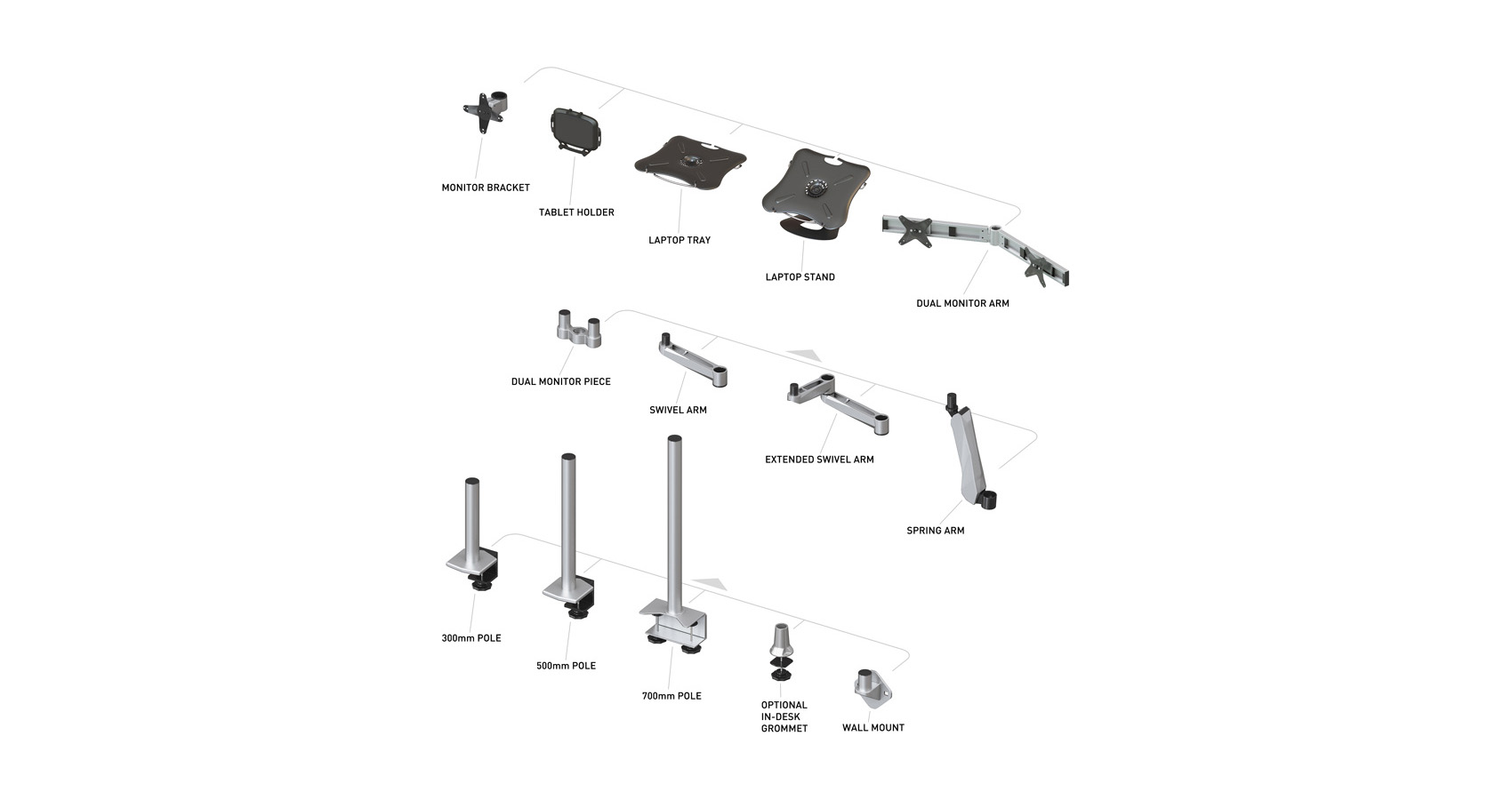 MONITOR BRACKET

TABLET HOLDER

LAPTOP TRAY

LAPTOP STAND

DUAL MONITOR ARM

DUAL MONITOR PIECE

SWIVEL ARM

EXTENDED SWIVEL ARM

SPRING ARM

300mm POLE

500mm POLE

700mm POLE

OPTIONAL IN-DESK GROMMET

WALL MOUNT